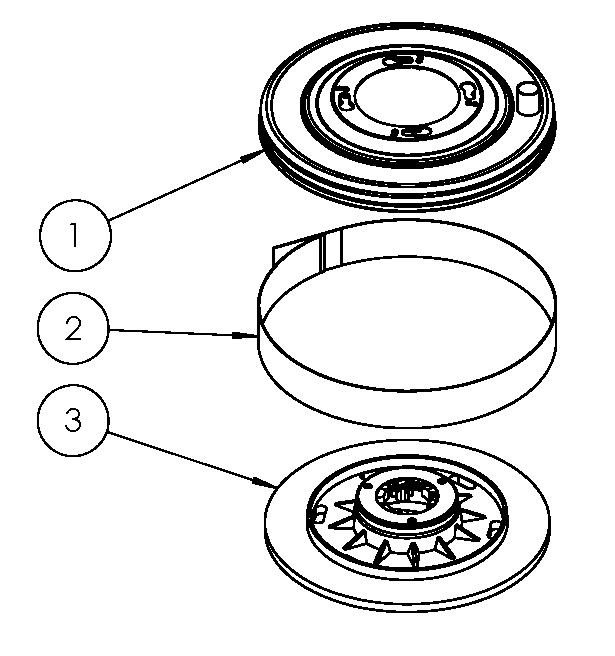 1

2

3