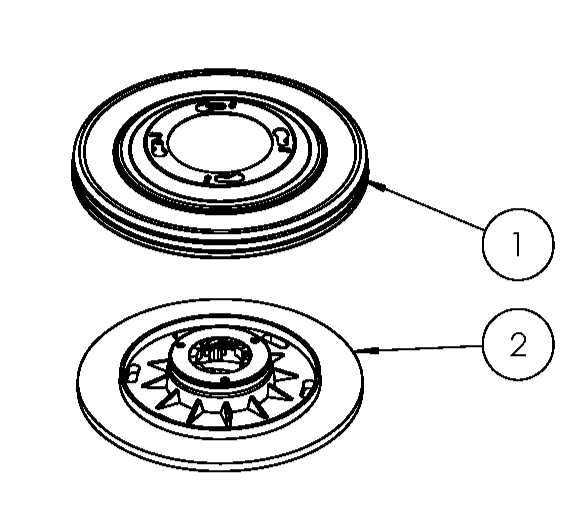 1

2