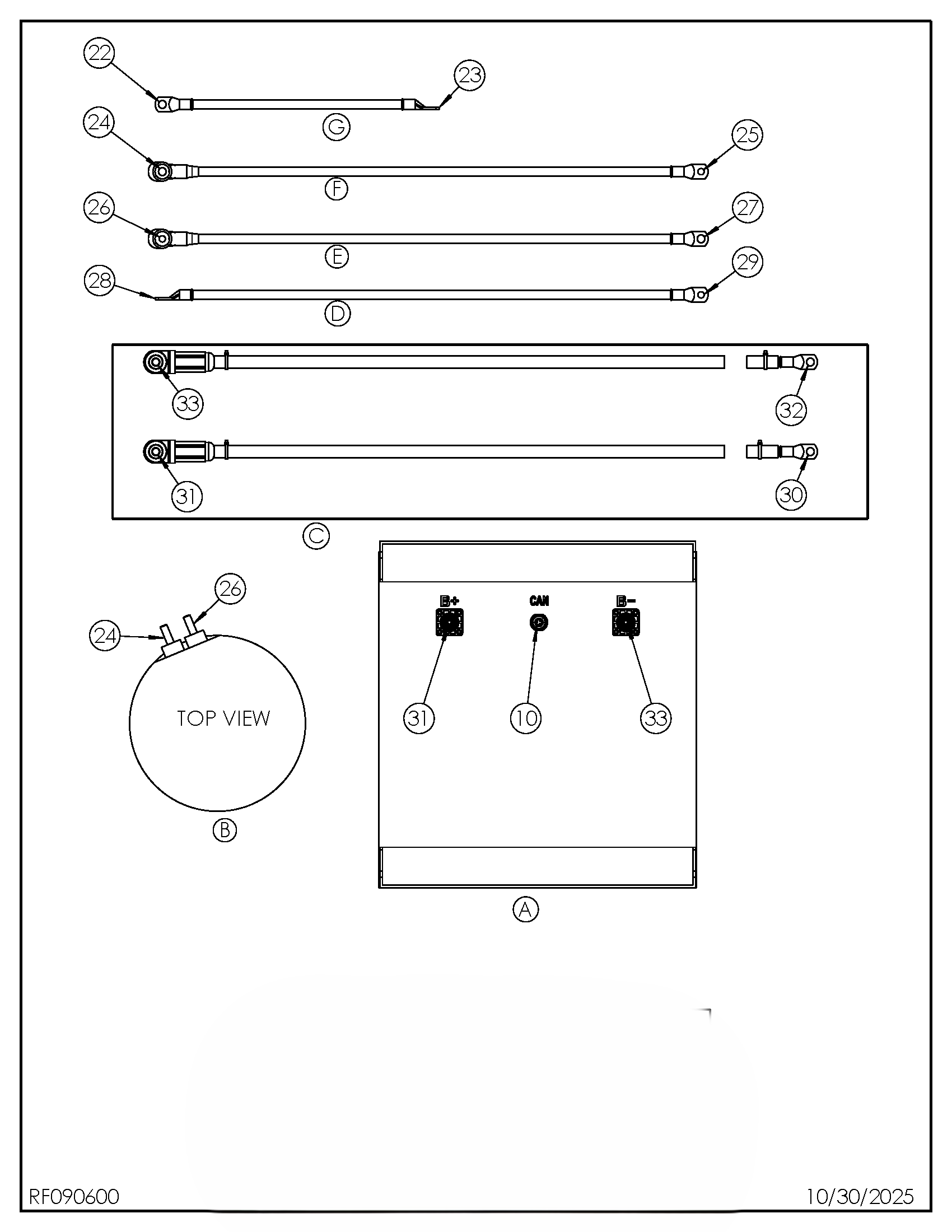 22
23
G
24
25
F
26
27
E
28
29
D
33
32
31
30
C
26
24
TOP VIEW
B
B+
CAN
B-
31
10
33
A
RF090600
10/30/2025