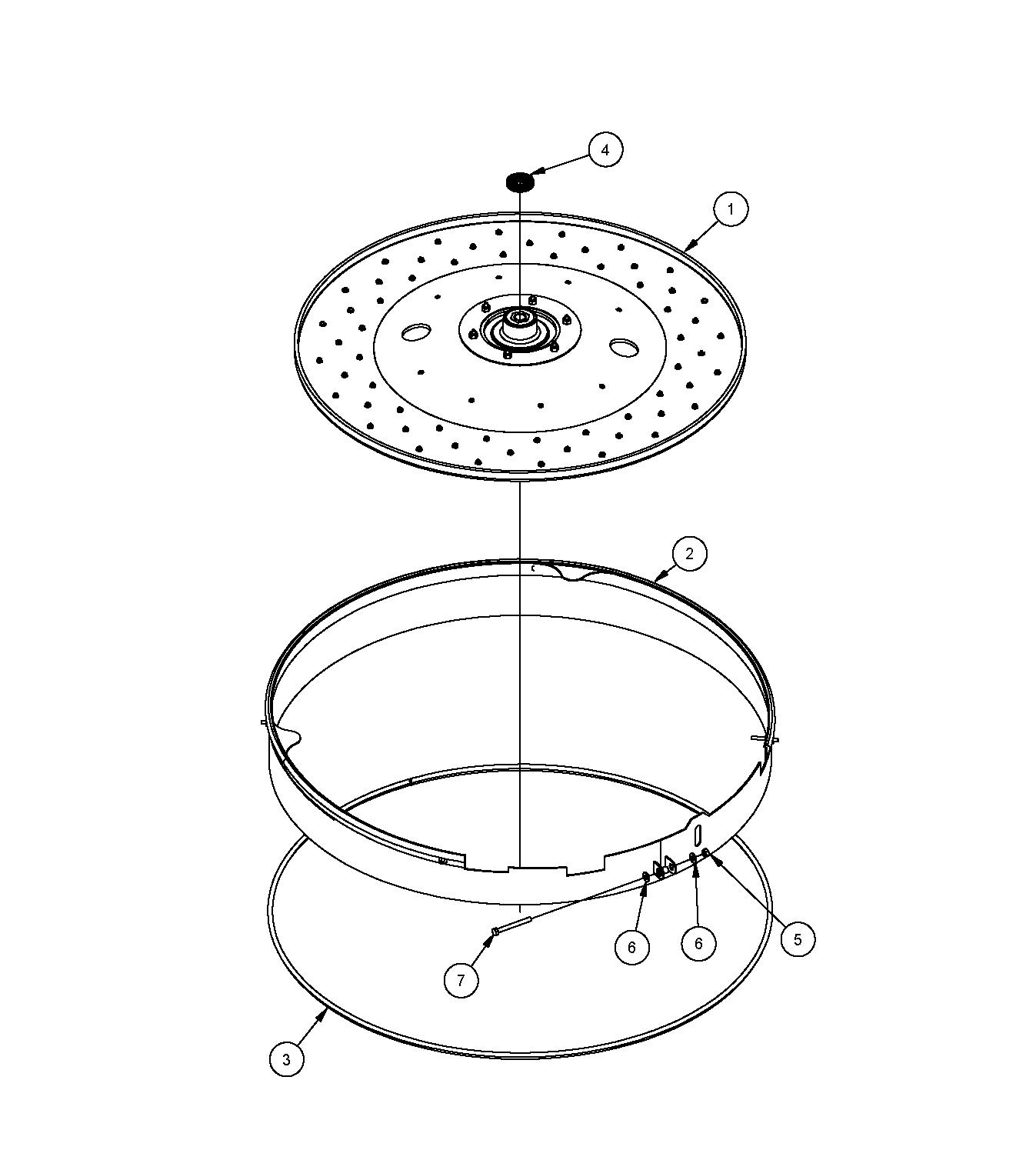 4
1
2
6
6
5
7
3