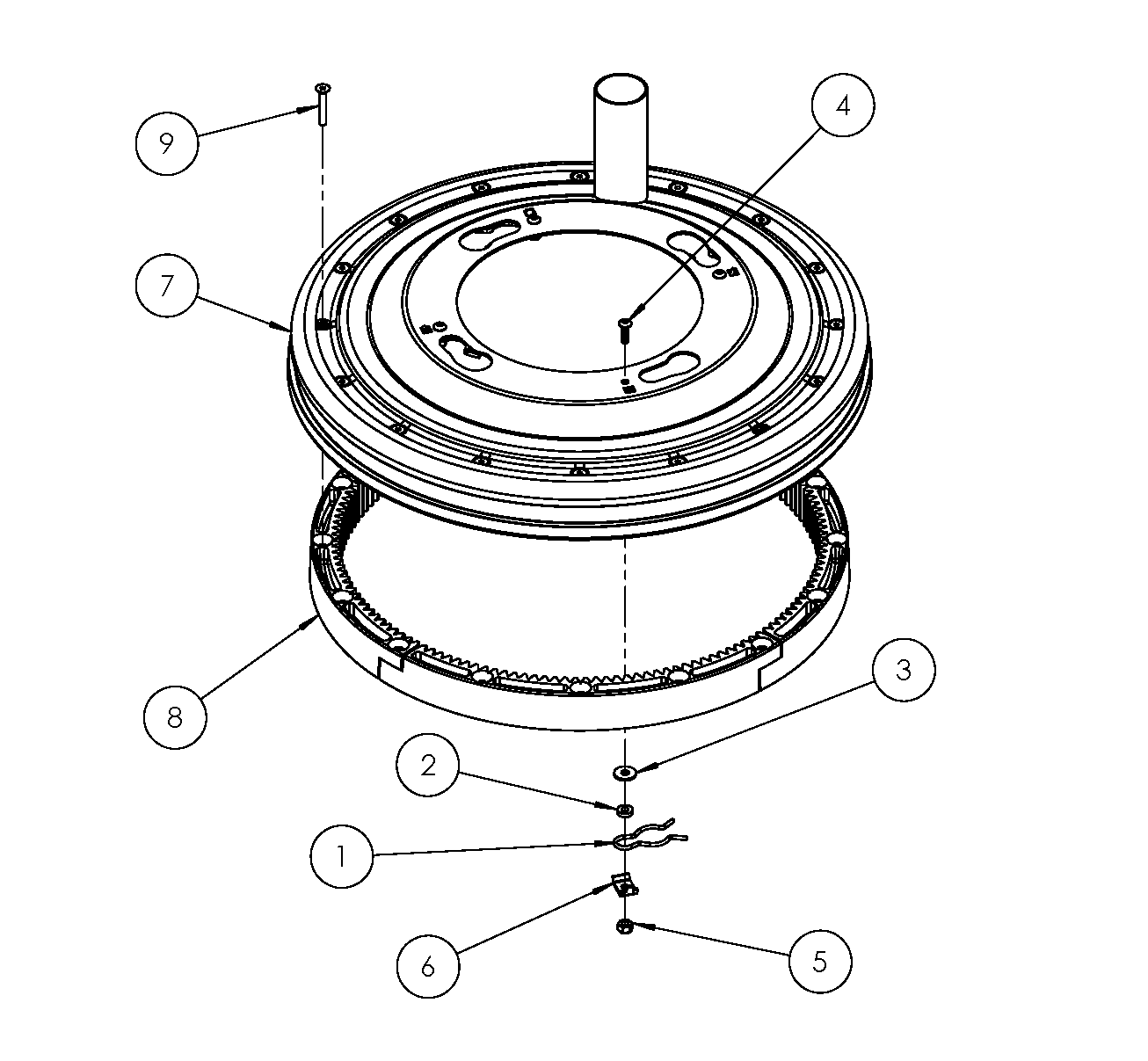 9
4
7
8
3
2
1
6
5