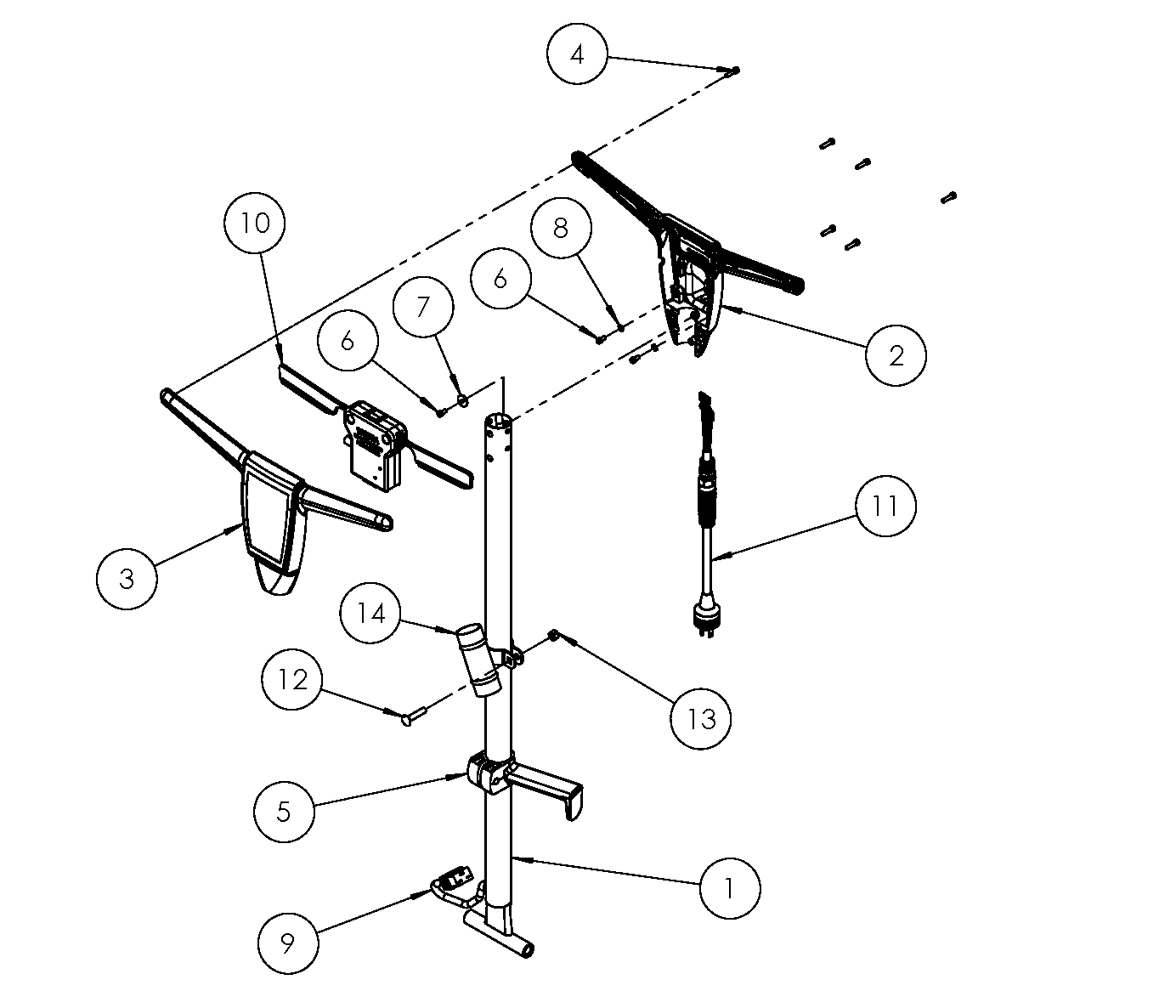 4
10
8
6
7
6
2
11
3
14
12
13
5
1
9